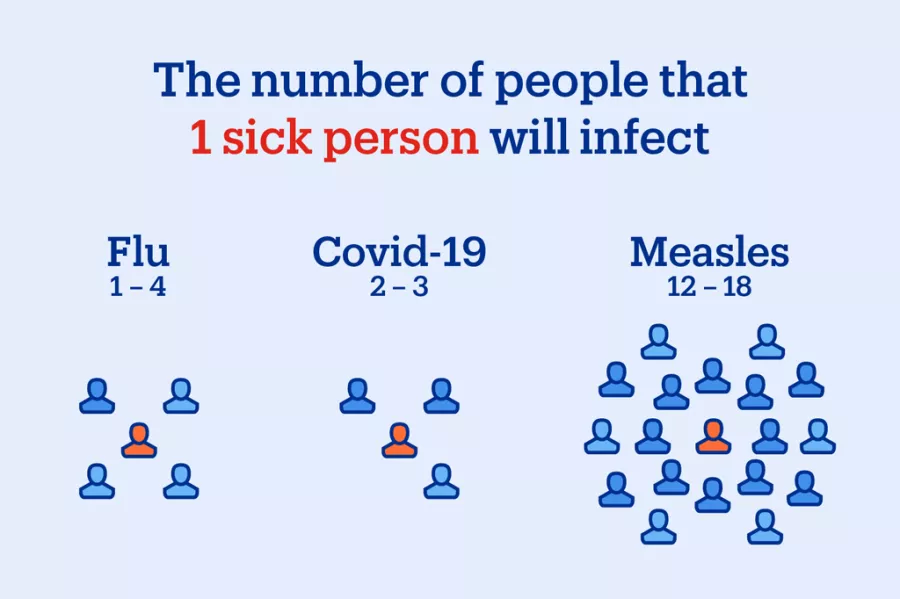 The number of people that 1 sick person will infect

Flu
1 – 4

Covid-19
2 – 3

Measles
12 – 18